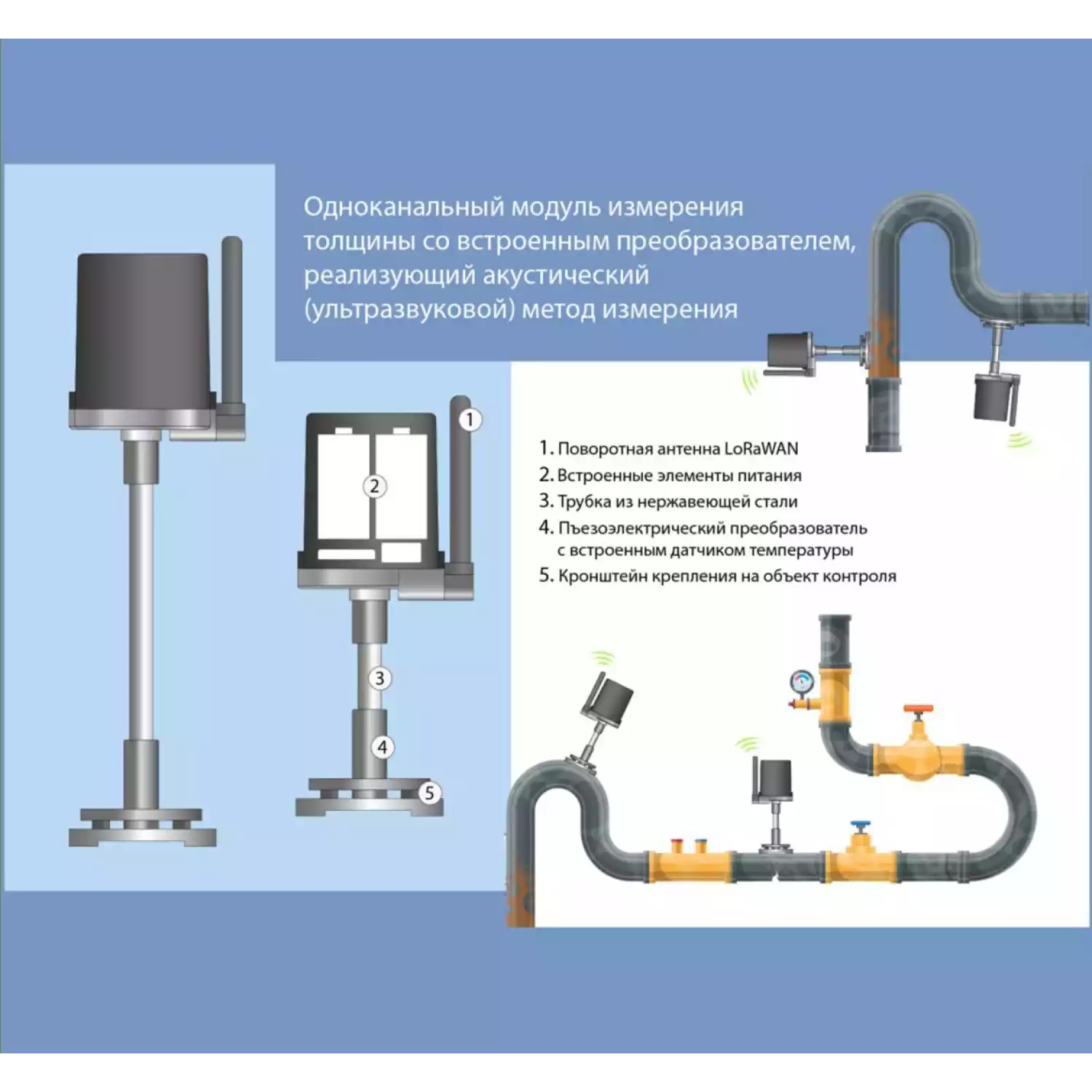 Одноканальный модуль измерения толщины со встроенным преобразователем, реализующий акустический (ультразвуковой) метод измерения

1
2
3
4
5

1. Поворотная антенна LoRaWAN
2. Встроенные элементы питания
3. Трубка из нержавеющей стали
4. Пьезоэлектрический преобразователь с встроенным датчиком температуры
5. Кронштейн крепления на объект контроля