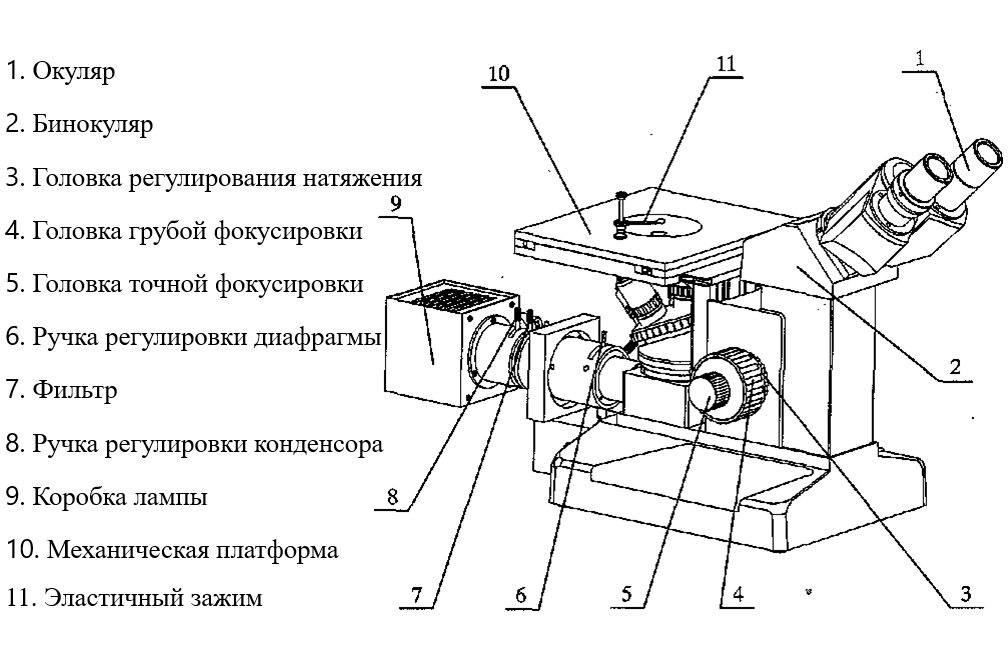 1. Окуляр

2. Бинокуляр

3. Головка регулирования натяжения

4. Головка грубой фокусировки

5. Головка точной фокусировки

6. Ручка регулировки диафрагмы

7. Фильтр

8. Ручка регулировки конденсора

9. Коробка лампы

10. Механическая платформа

11. Эластичный зажим

10
11
1
9
2
8
7
6
5
4
3