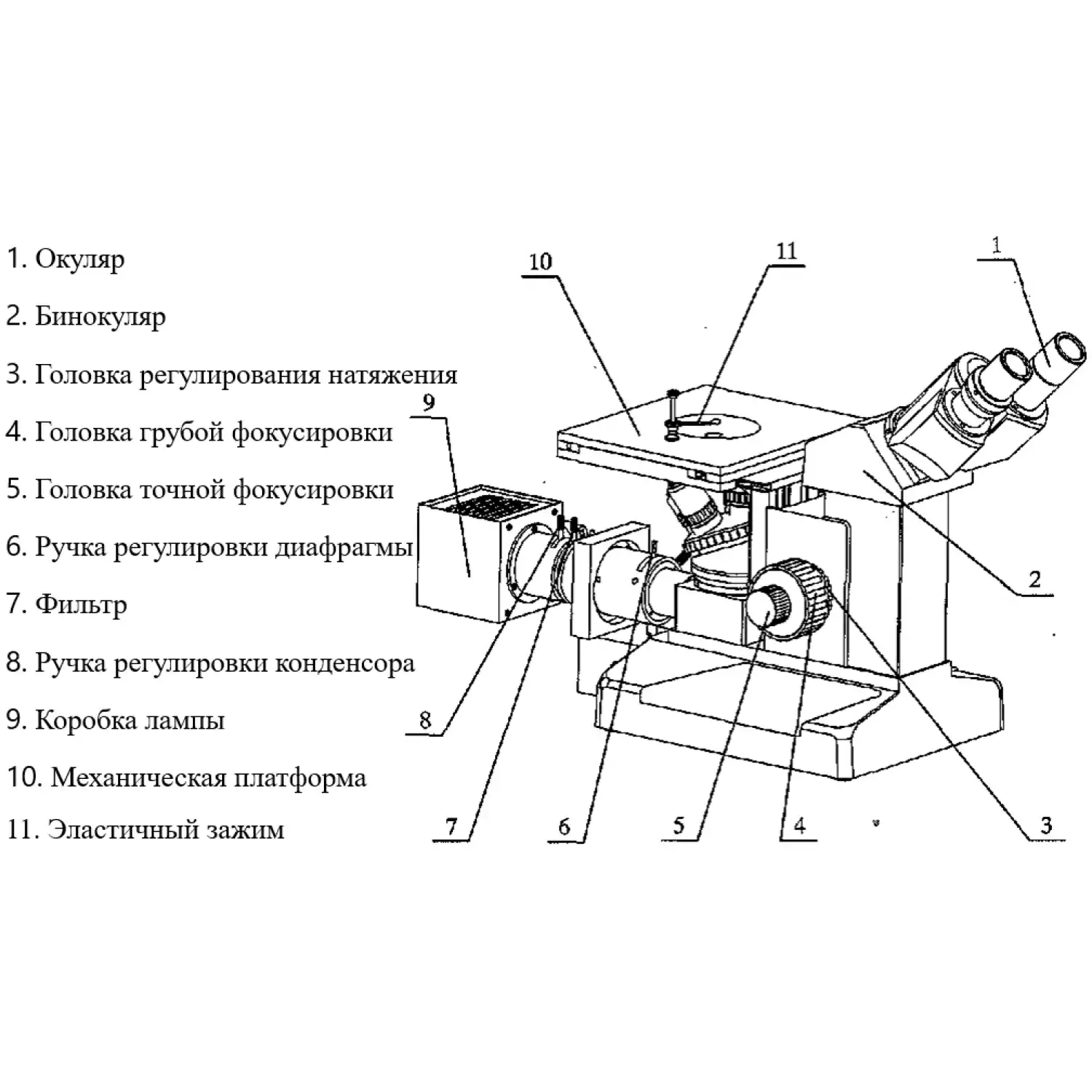 1. Окуляр

2. Бинокуляр

3. Головка регулирования натяжения

4. Головка грубой фокусировки

5. Головка точной фокусировки

6. Ручка регулировки диафрагмы

7. Фильтр

8. Ручка регулировки конденсора

9. Коробка лампы

10. Механическая платформа

11. Эластичный зажим

10

11

1

9

2

8

7

6

5

4

3