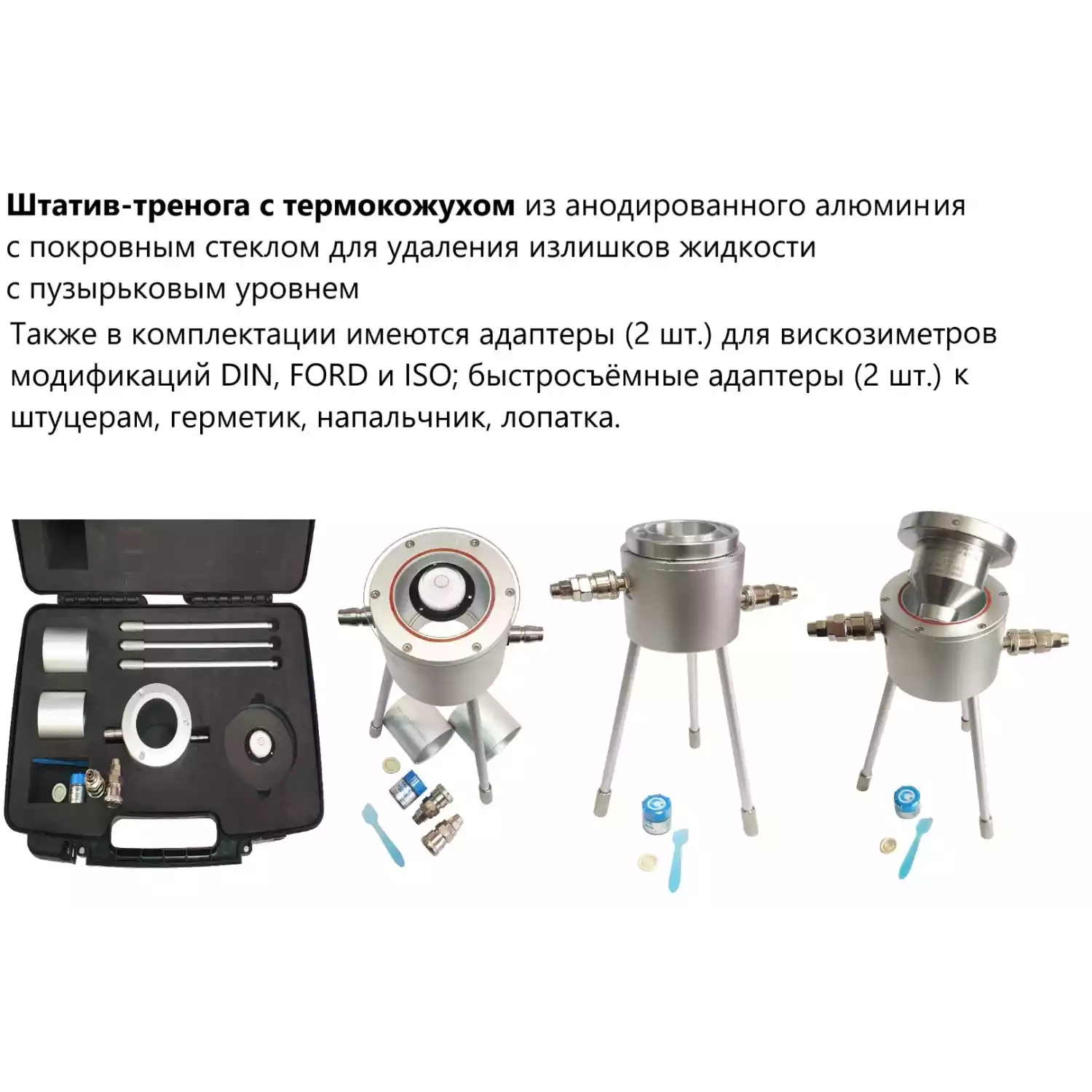 Штатив-тренога с термокожухом из анодированного алюминия с покровным стеклом для удаления излишков жидкости с пузырьковым уровнем

Также в комплектации имеются адаптеры (2 шт.) для вискозиметров модификаций DIN, FORD и ISO; быстросъёмные адаптеры (2 шт.) к штуцерам, герметик, напальчник, лопатка.