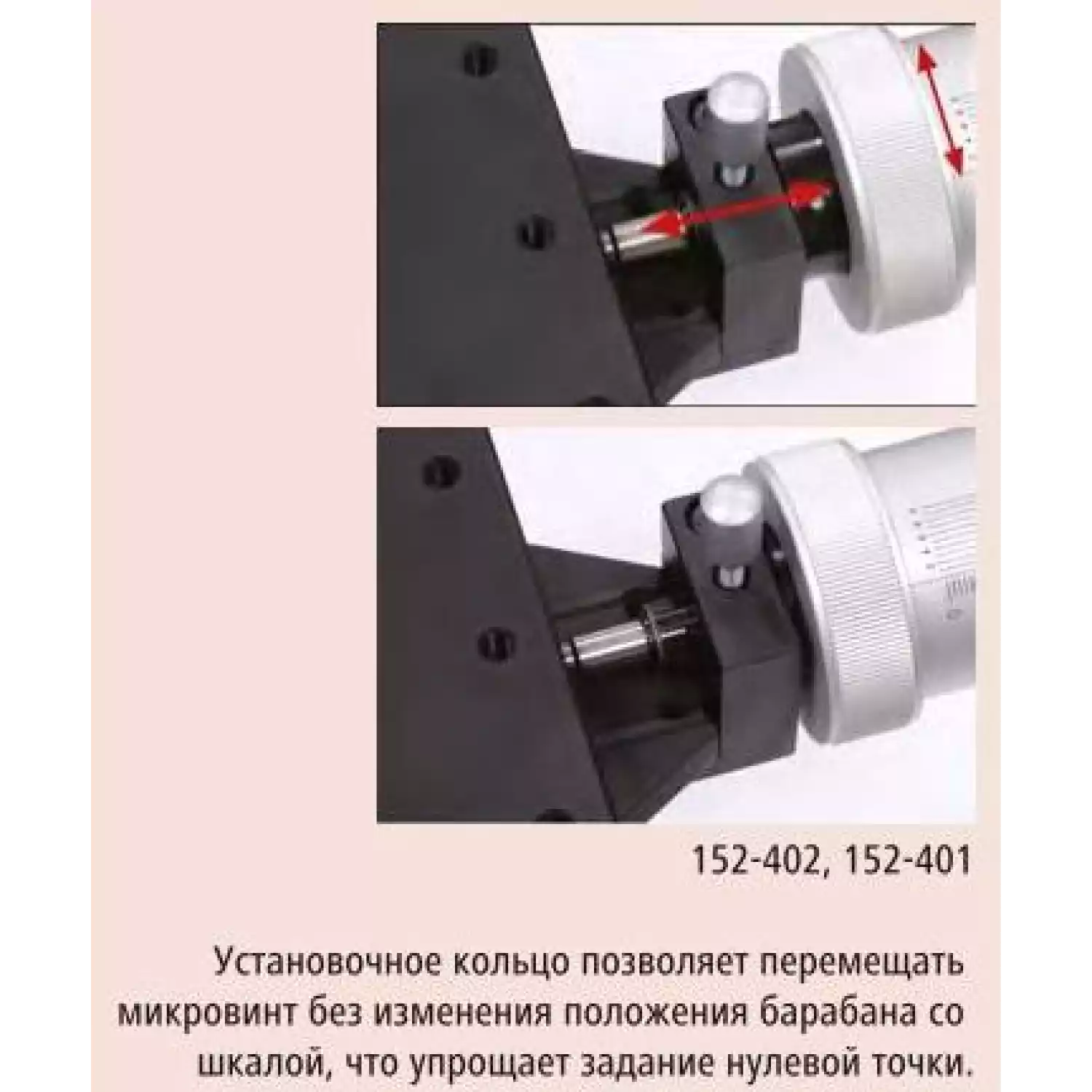 152-402, 152-401

Установочное кольцо позволяет перемещать микровинт без изменения положения барабана со шкалой, что упрощает задание нулевой точки.