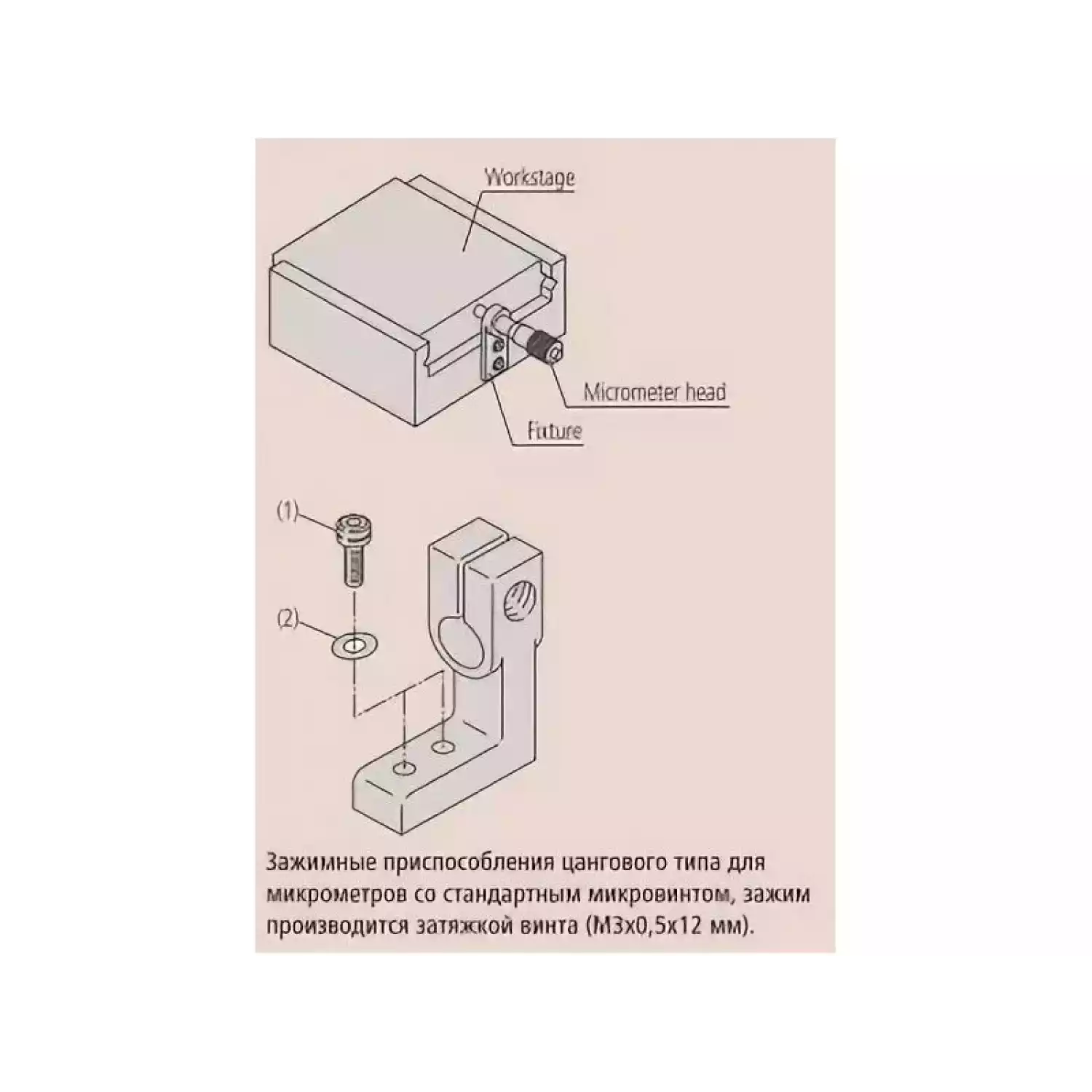 Workstage

Micrometer head

Fixture

(1)

(2)

Зажимные приспособления цангового типа для микрометров со стандартным микровинтом, зажим производится затяжкой винта (М3х0,5х12 мм).