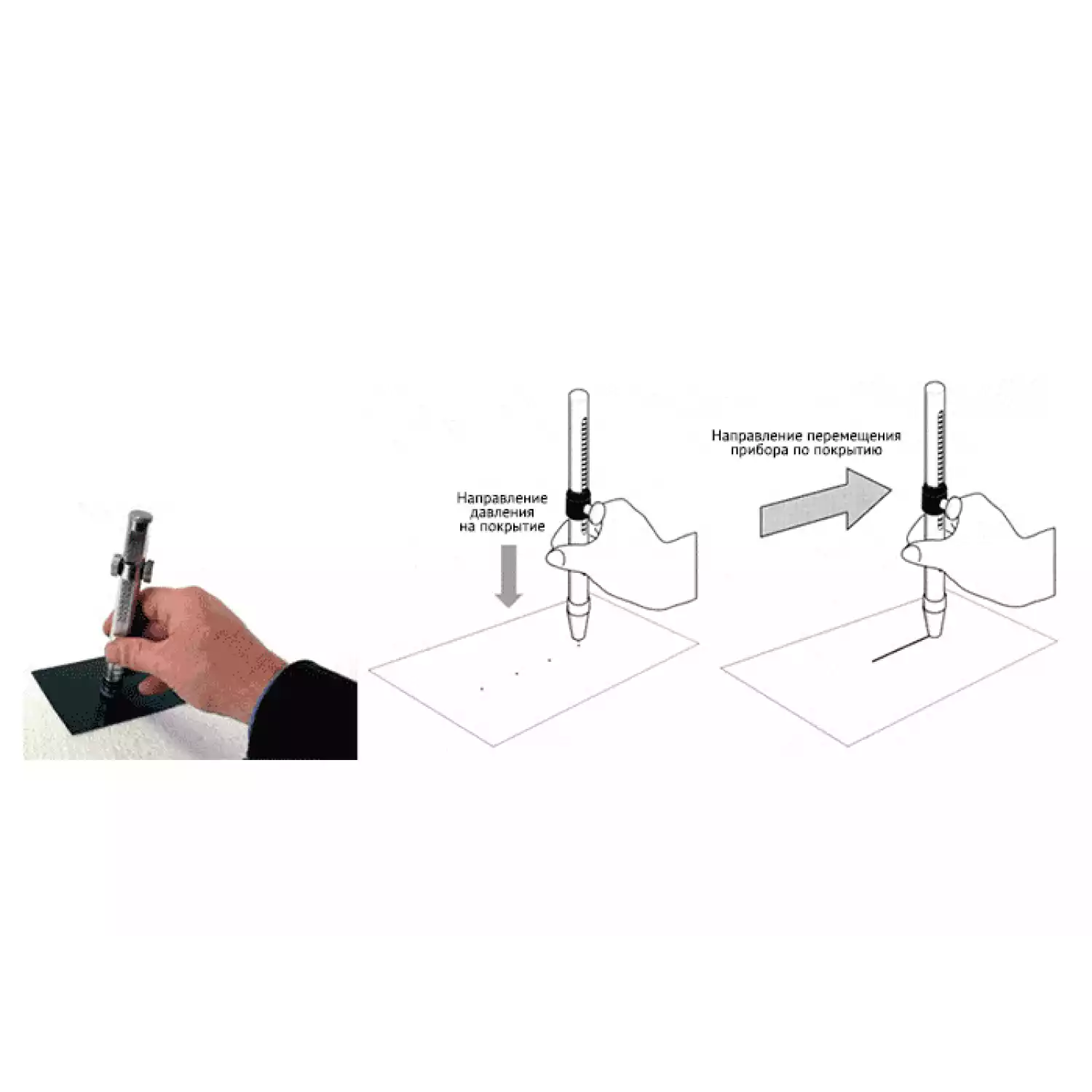 Направление давления на покрытие

Направление перемещения прибора по покрытию